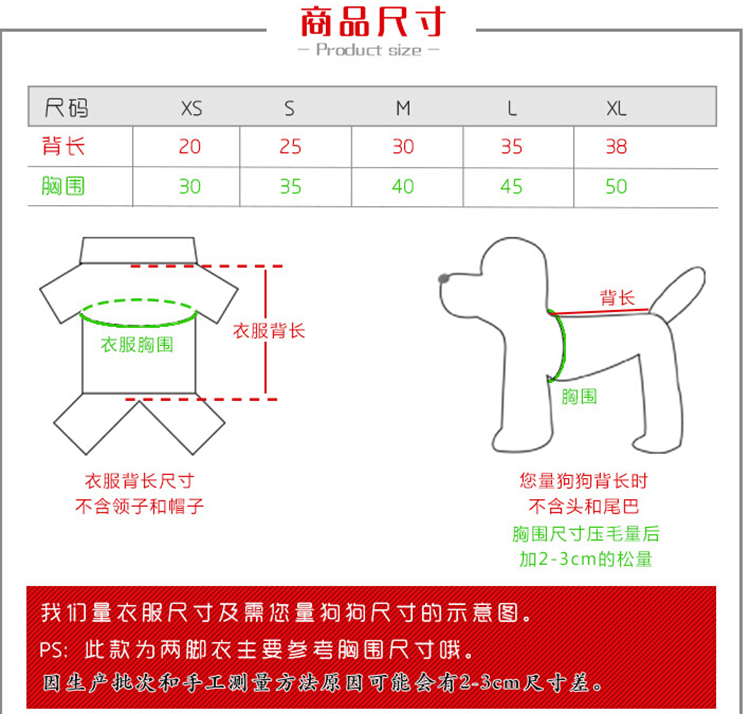 商品尺寸
— Product size —

| 尺码 | XS | S | M | L | XL |
|---|---|---|---|---|---|
| 背长 | 20 | 25 | 30 | 35 | 38 |
| 胸围 | 30 | 35 | 40 | 45 | 50 |

衣服胸围
衣服背长

衣服背长尺寸
不含领子和帽子

背长
胸围

您量狗狗背长时
不含头和尾巴
胸围尺寸压毛量后
加2-3cm的松量

我们量衣服尺寸及需您量狗狗尺寸的示意图。
PS: 此款为两脚衣主要参考胸围尺寸哦。
因生产批次和手工测量方法原因可能会有2-3cm尺寸差。